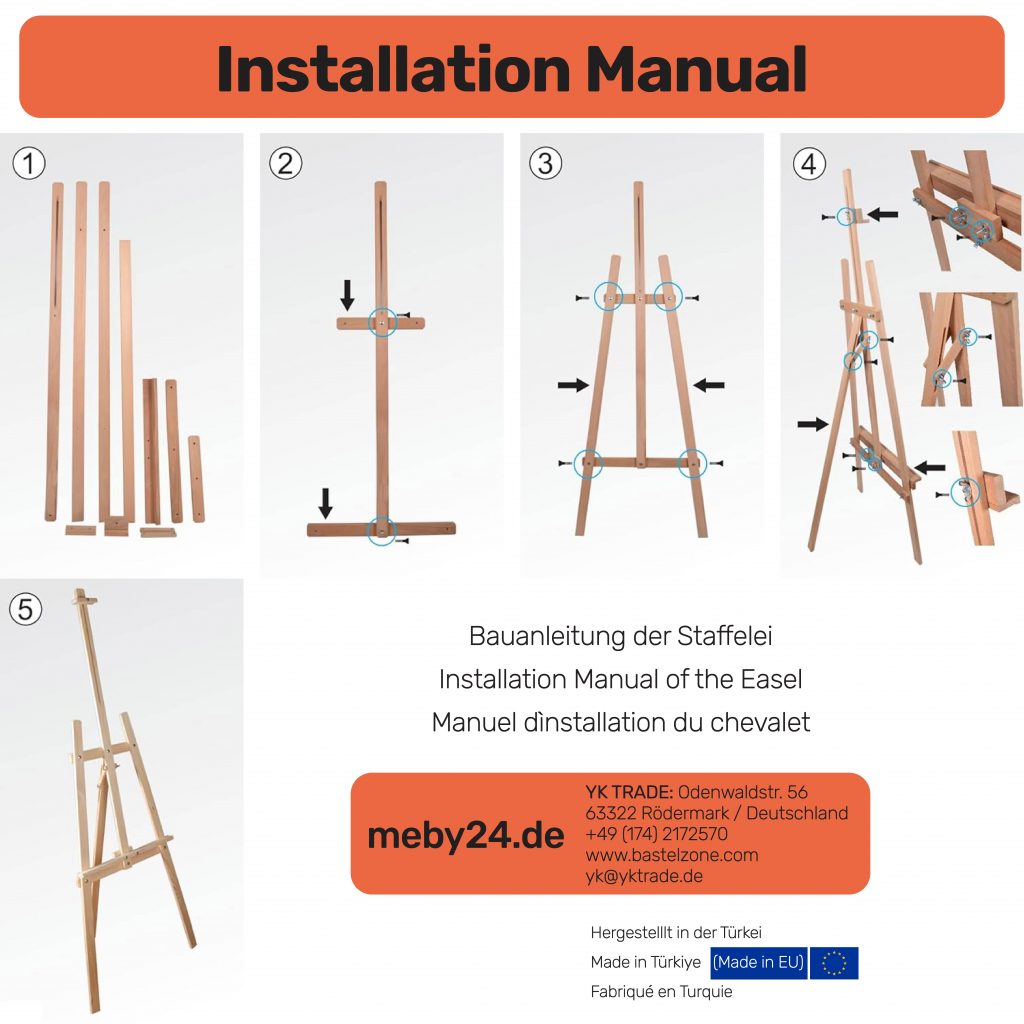 Installation Manual

①

②

③

④

⑤

Bauanleitung der Staffelei
Installation Manual of the Easel
Manuel dìnstallation du chevalet

meby24.de

YK TRADE: Odenwaldstr. 56
63322 Rödermark / Deutschland
+49 (174) 2172570
www.bastelzone.com
yk@yktrade.de

Hergestelllt in der Türkei
Made in Türkiye (Made in EU)
Fabriqué en Turquie